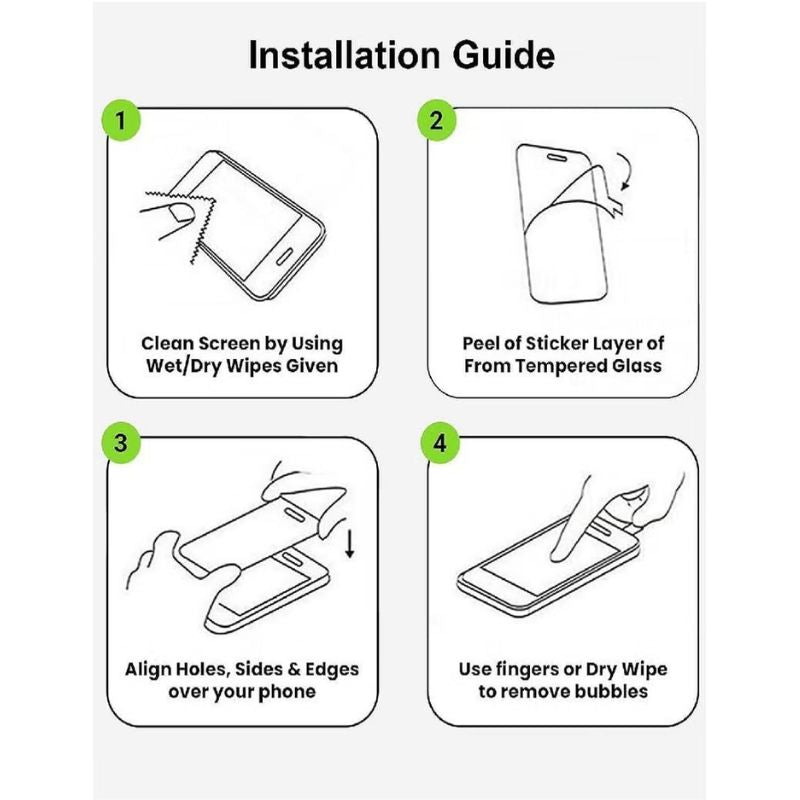 Installation Guide

1

Clean Screen by Using Wet/Dry Wipes Given

2

Peel of Sticker Layer of From Tempered Glass

3

Align Holes, Sides & Edges over your phone

4

Use fingers or Dry Wipe to remove bubbles